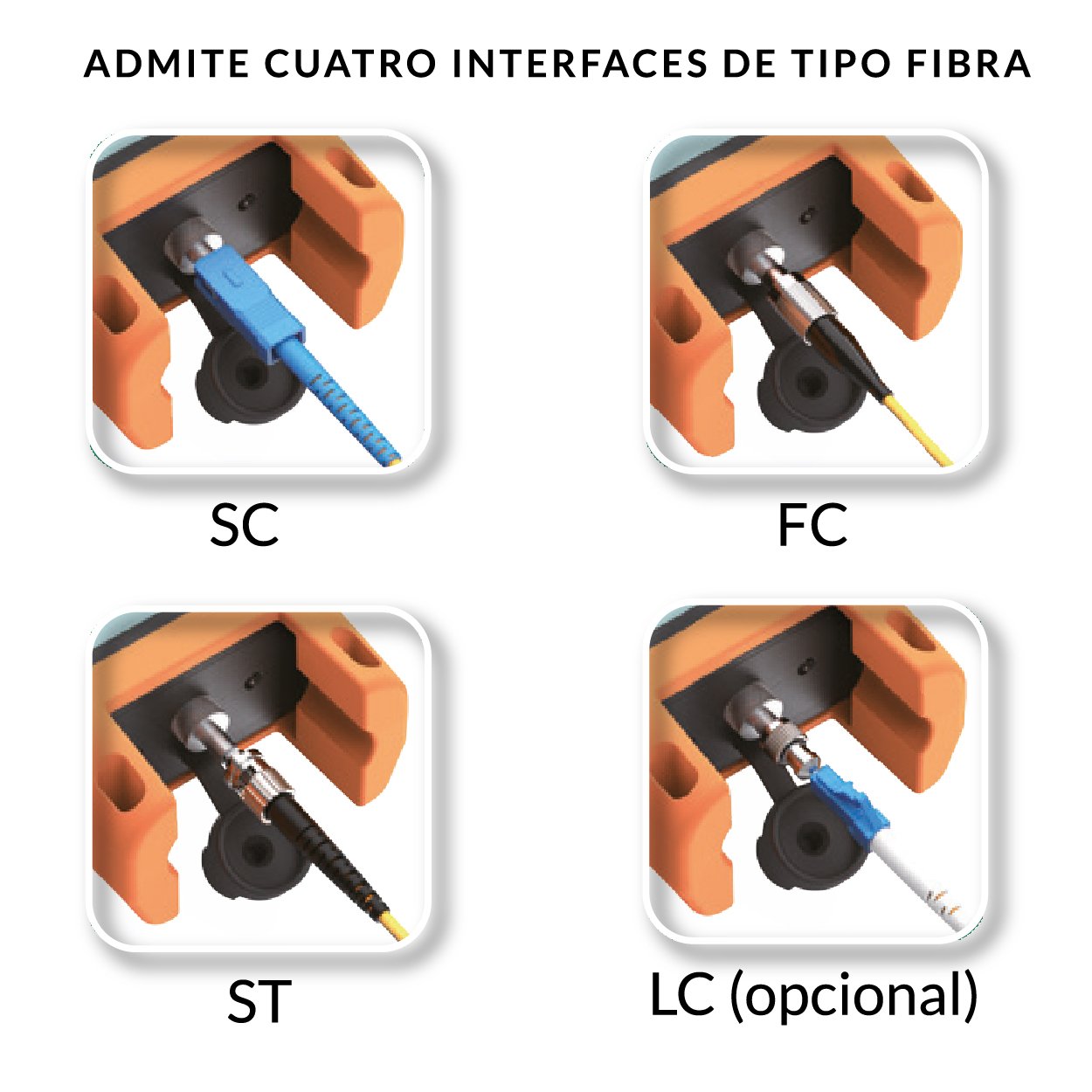 ADMITE CUATRO INTERFACES DE TIPO FIBRA

SC

FC

ST

LC (opcional)